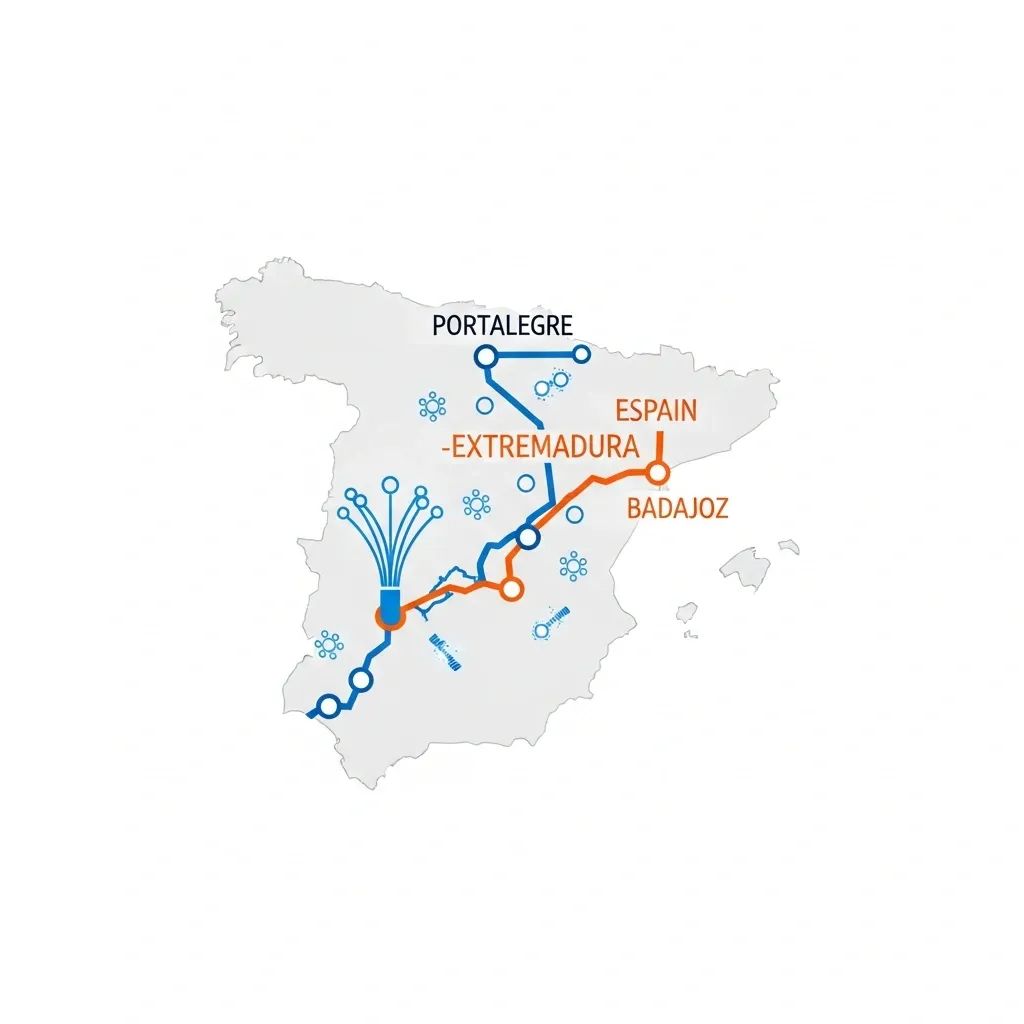 PORTALEGRE

ESPAIN

-EXTREMADURA

BADAJOZ