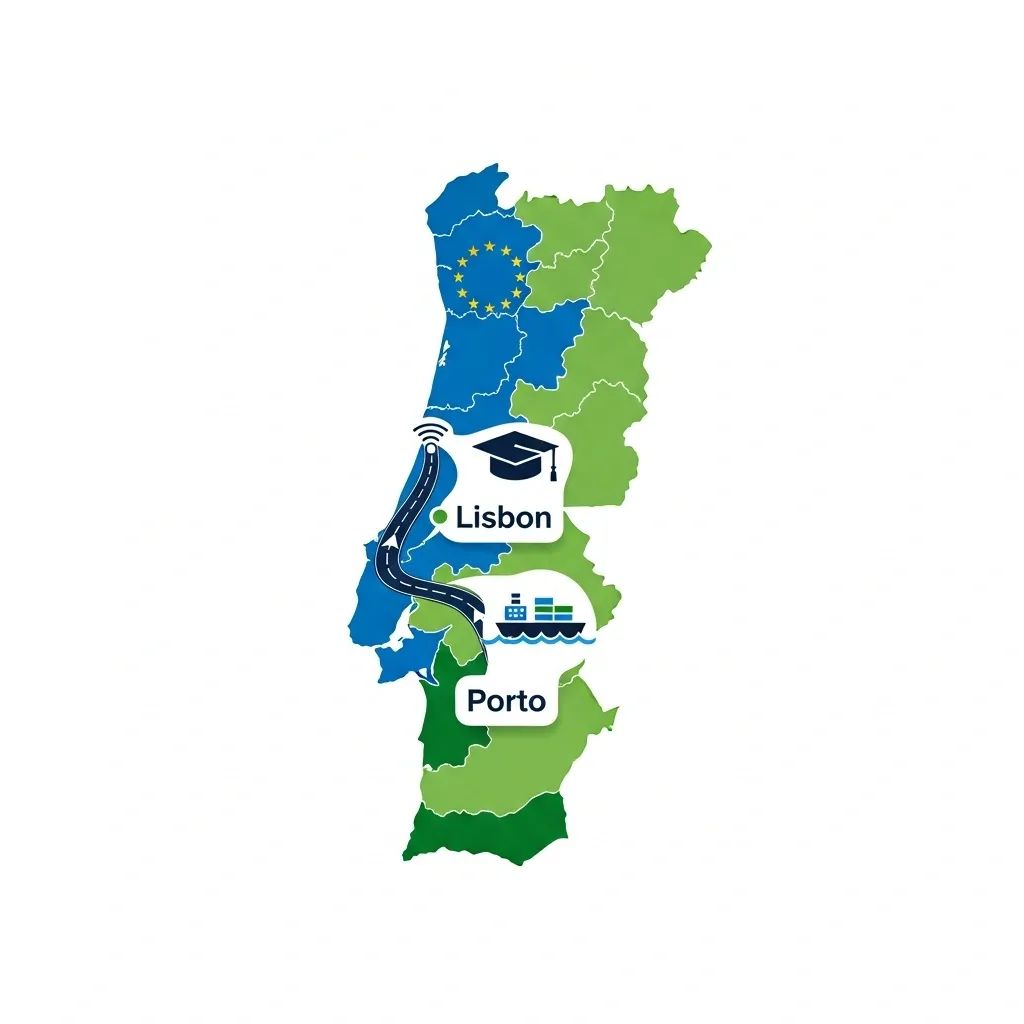 Lisbon

Porto