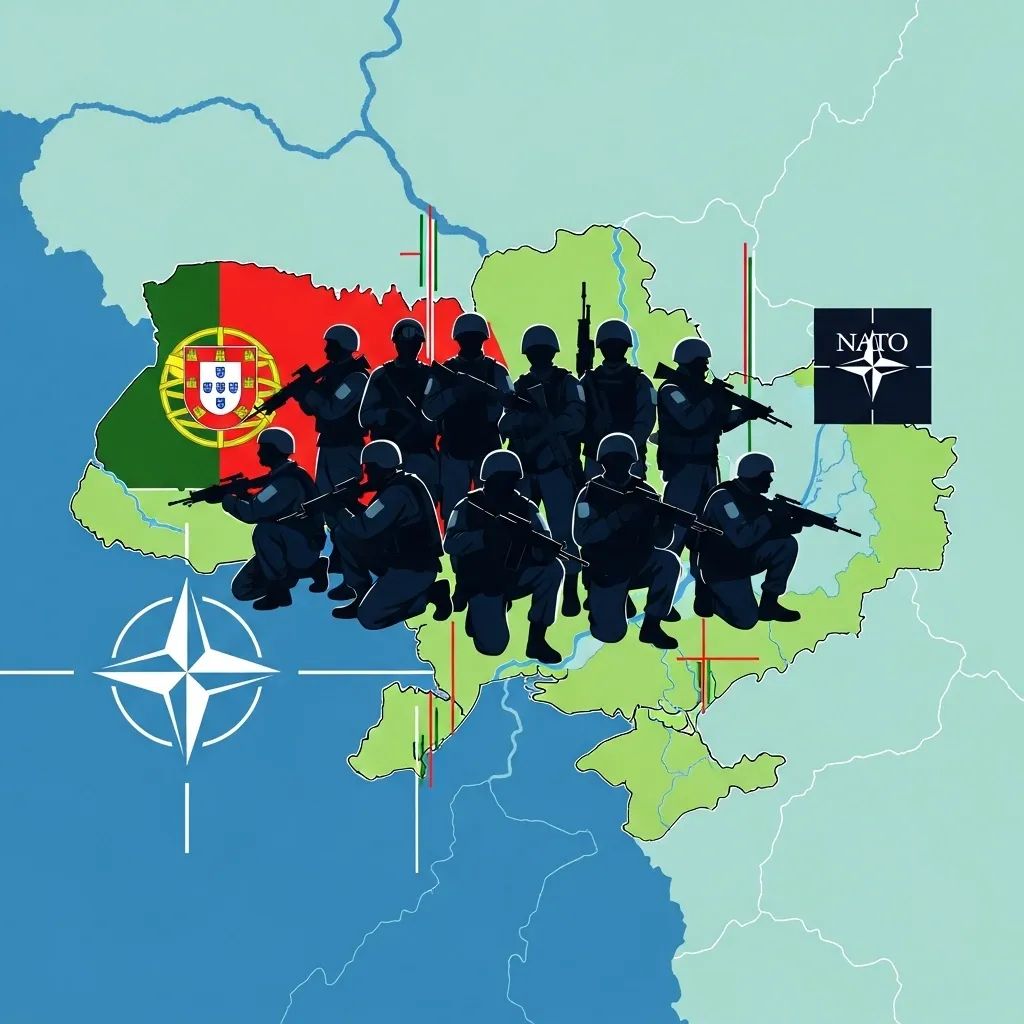 NATO