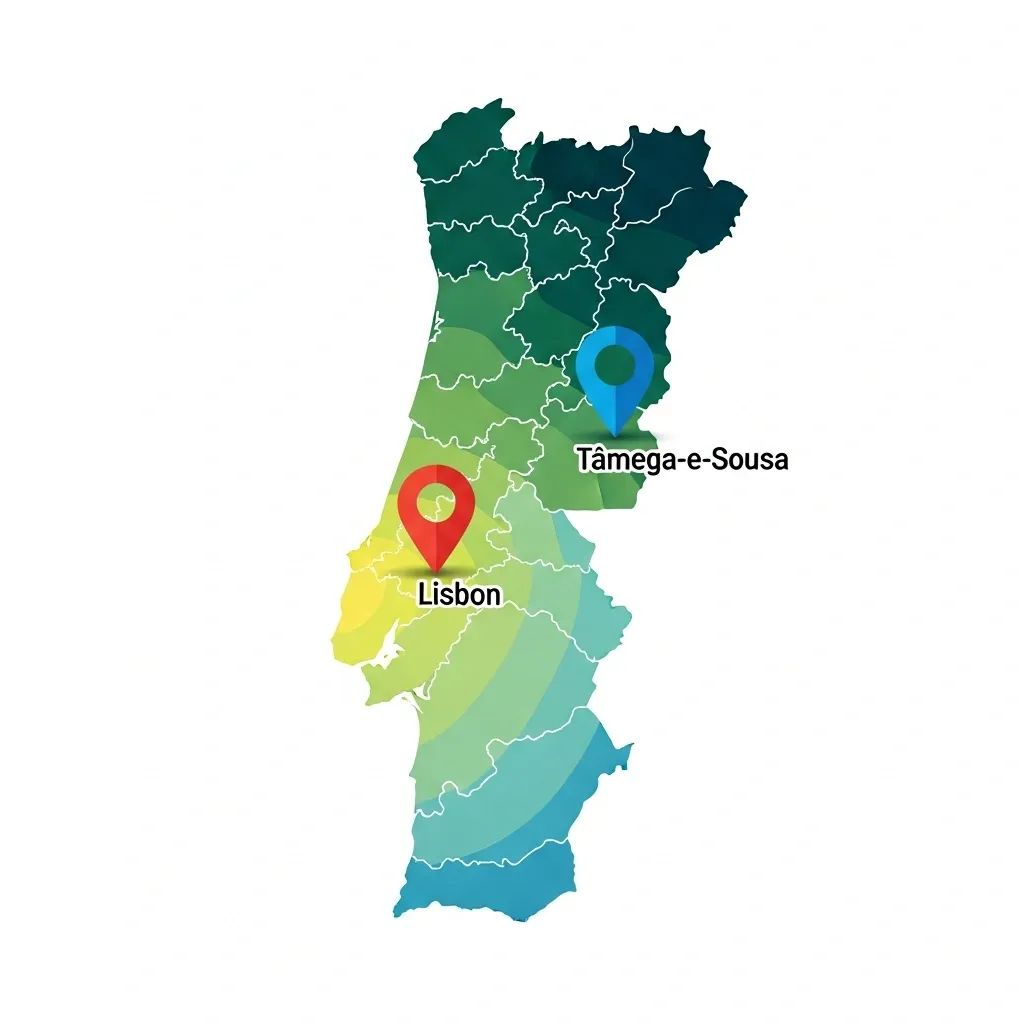 Tâmega-e-Sousa

Lisbon