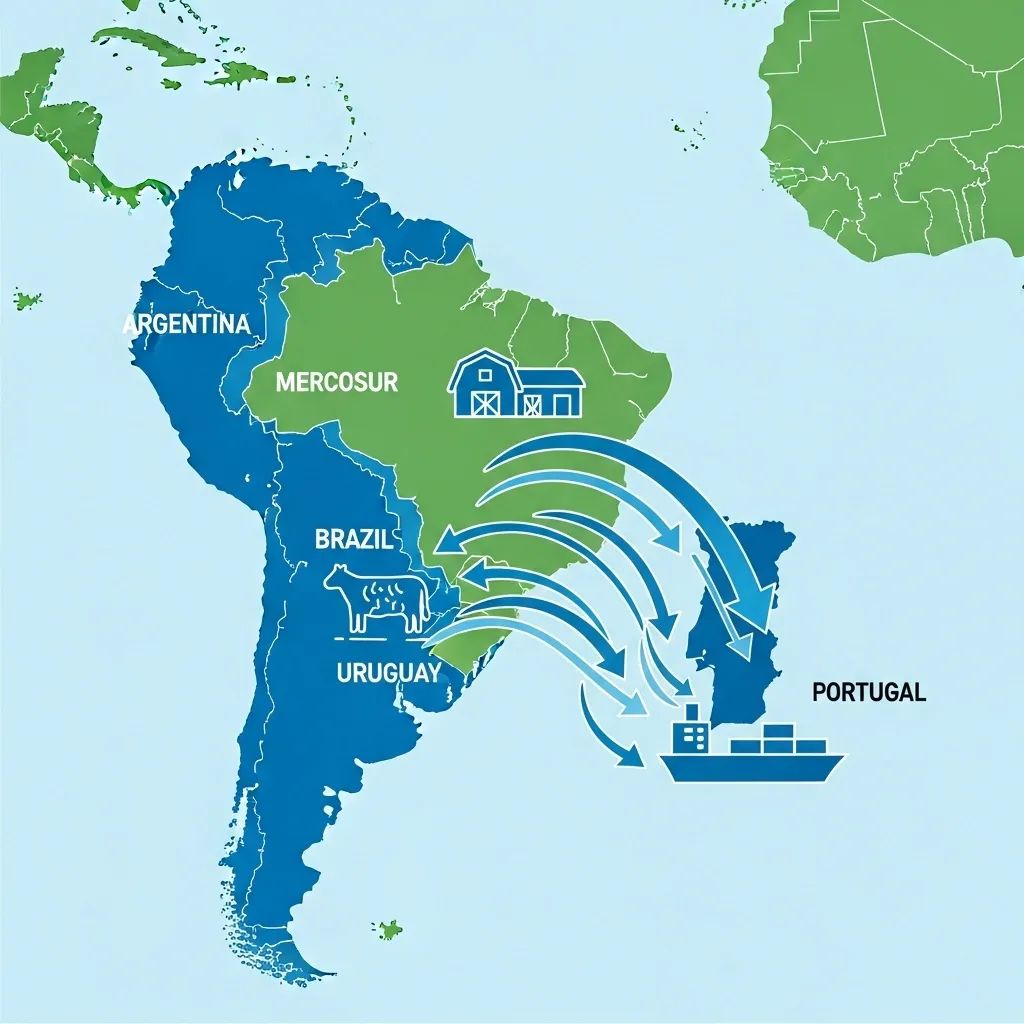 ARGENTINA

MERCOSUR

BRAZIL

URUGUAY

PORTUGAL