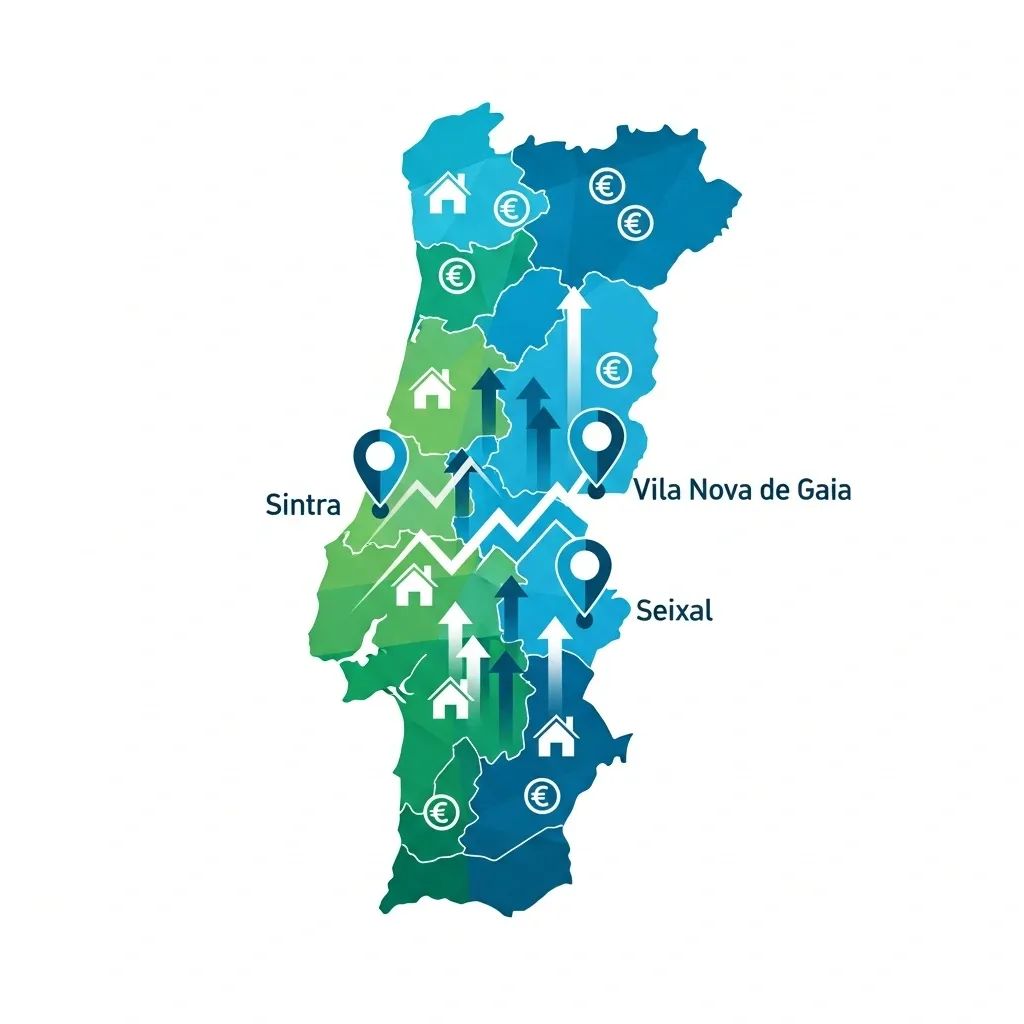 Sintra

Vila Nova de Gaia

Seixal